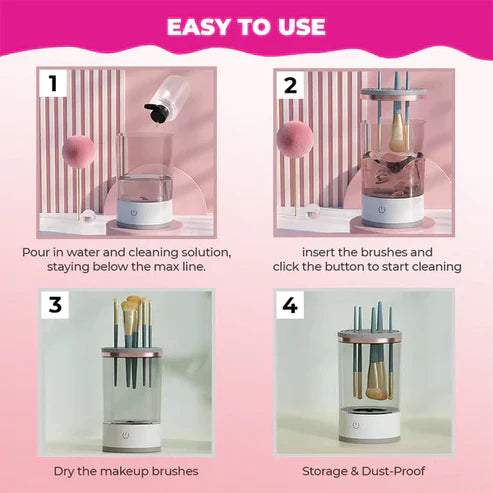 EASY TO USE

1

Pour in water and cleaning solution, staying below the max line.

2

insert the brushes and click the button to start cleaning

3

Dry the makeup brushes

4

Storage & Dust-Proof