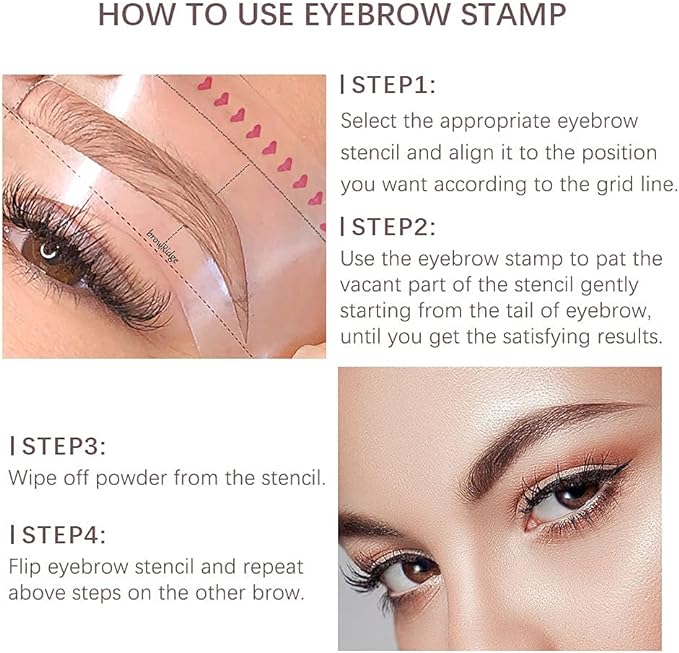 HOW TO USE EYEBROW STAMP

browRidge

| STEP1:
Select the appropriate eyebrow stencil and align it to the position you want according to the grid line.

| STEP2:
Use the eyebrow stamp to pat the vacant part of the stencil gently starting from the tail of eyebrow, until you get the satisfying results.

| STEP3:
Wipe off powder from the stencil.

| STEP4:
Flip eyebrow stencil and repeat above steps on the other brow.