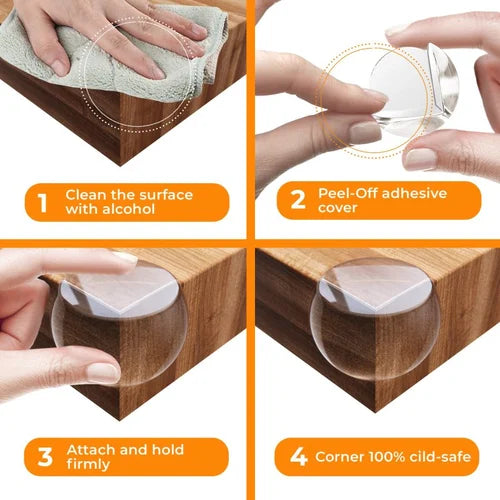 1 Clean the surface with alcohol

2 Peel-Off adhesive cover

3 Attach and hold firmly

4 Corner 100% cild-safe